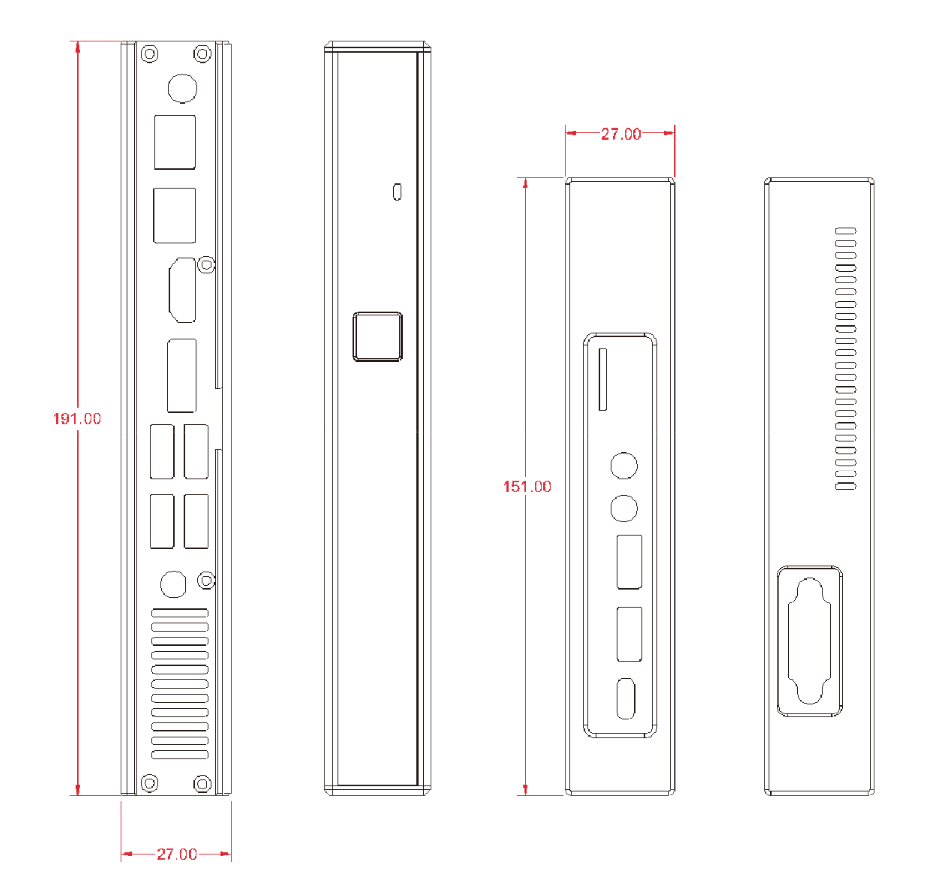 191.00

27.00

27.00

151.00