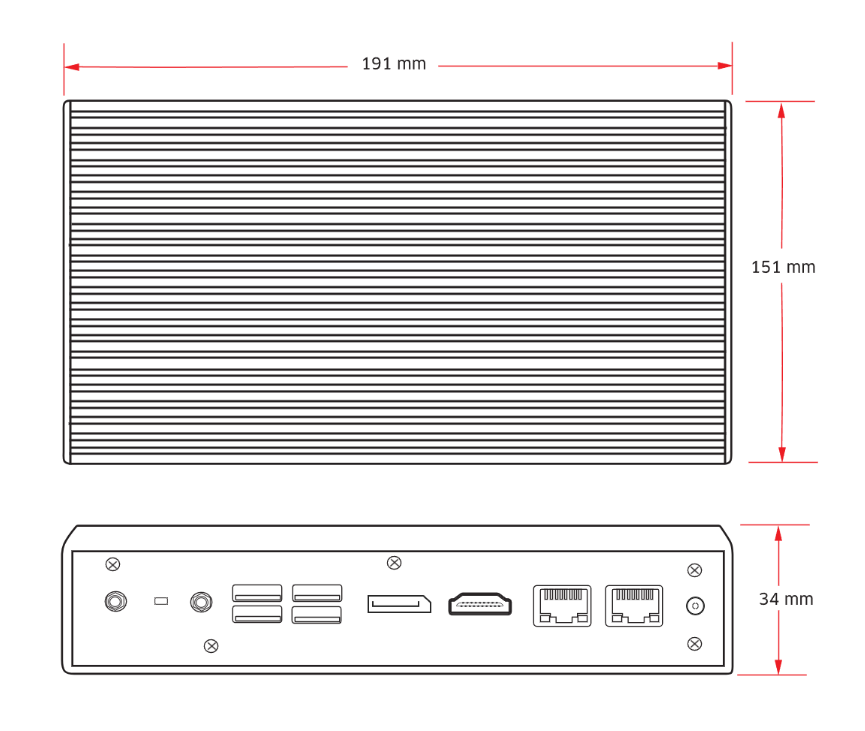 191 mm

151 mm

34 mm